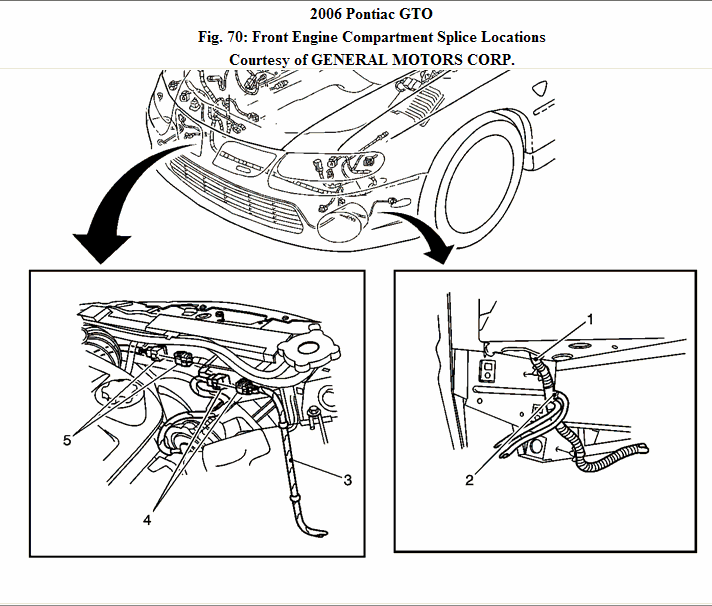 2006 Pontiac GTO
Fig. 70: Front Engine Compartment Splice Locations
Courtesy of GENERAL MOTORS CORP.

5

4

3

1

2